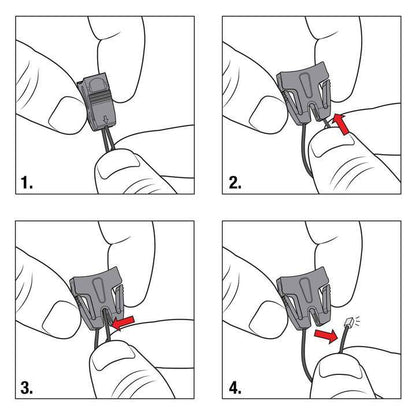 1.

2.

3.

4.